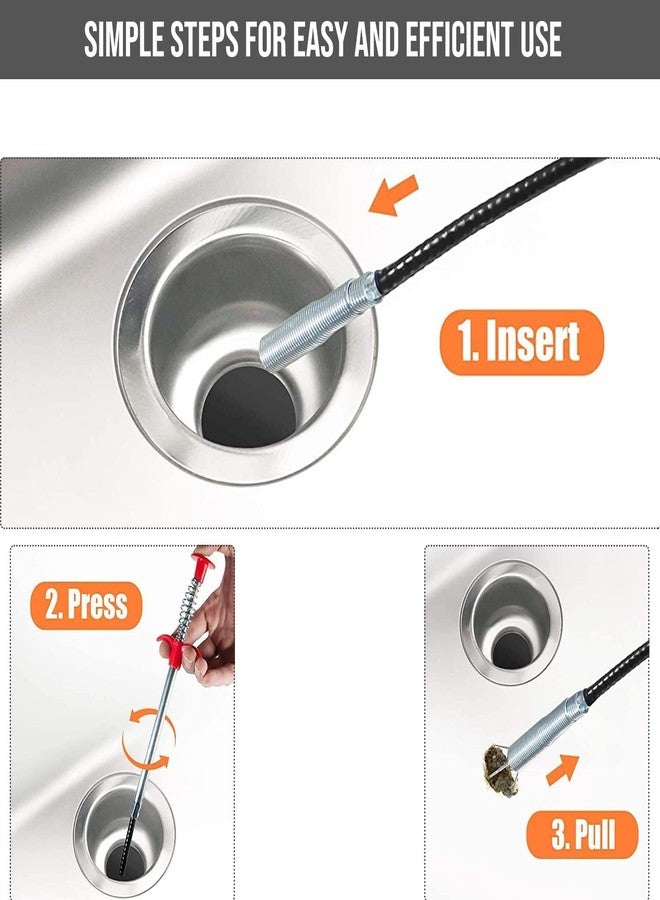 SIMPLE STEPS FOR EASY AND EFFICIENT USE

1. Insert

2. Press

3. Pull